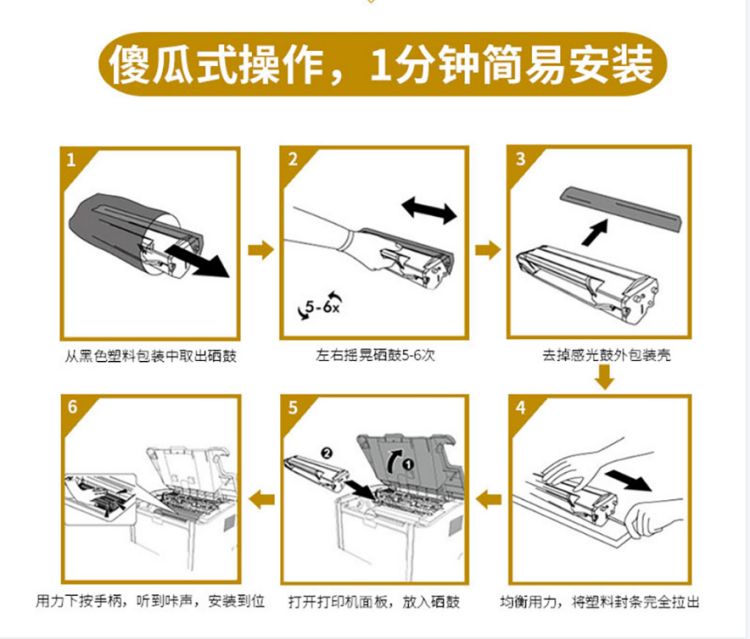 傻瓜式操作，1分钟简易安装

1
从黑色塑料包装中取出硒鼓

2
5-6x
左右摇晃硒鼓5-6次

3
去掉感光鼓外包装壳

4
均衡用力，将塑料封条完全拉出

5
❷ ❶
打开打印机面板，放入硒鼓

6
用力下按手柄，听到咔声，安装到位